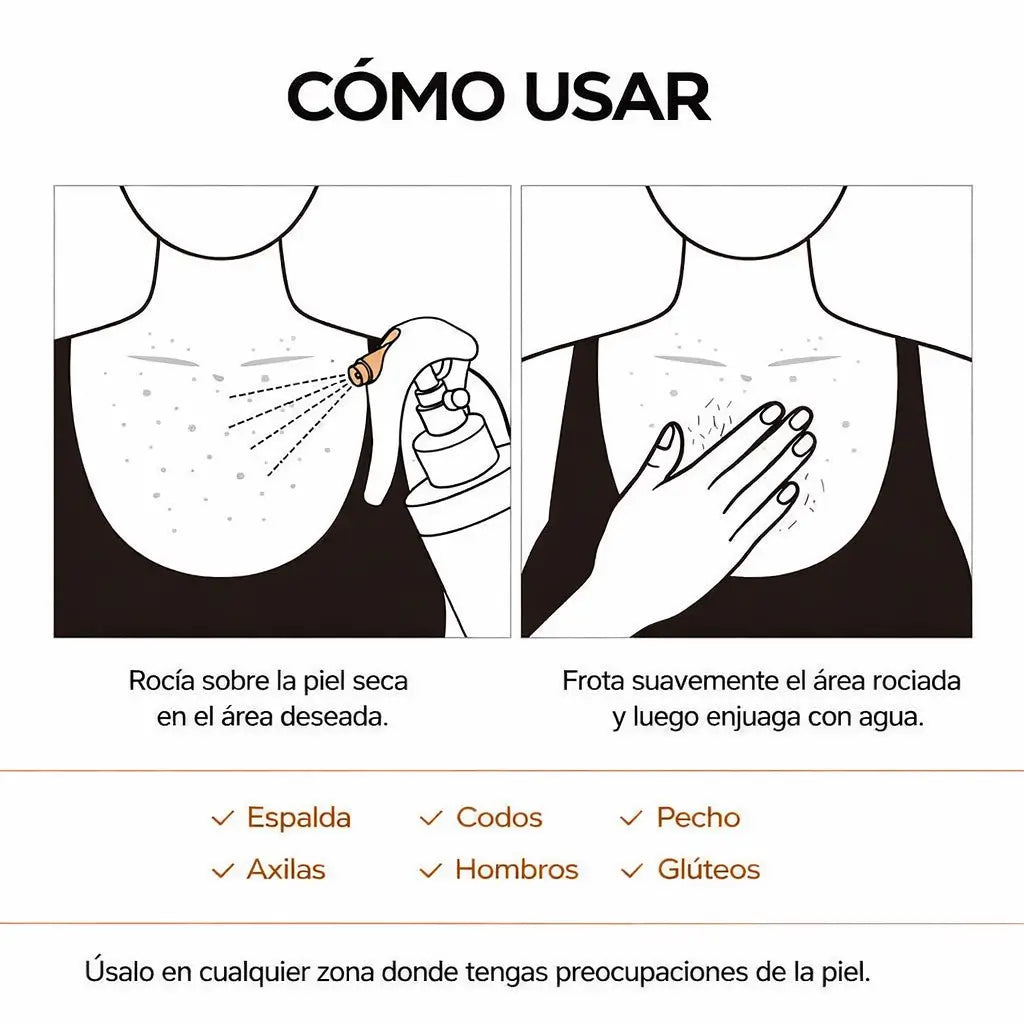 CÓMO USAR

Rocía sobre la piel seca en el área deseada.

Frota suavemente el área rociada y luego enjuaga con agua.

✓ Espalda ✓ Codos ✓ Pecho
✓ Axilas ✓ Hombros ✓ Glúteos

Úsalo en cualquier zona donde tengas preocupaciones de la piel.