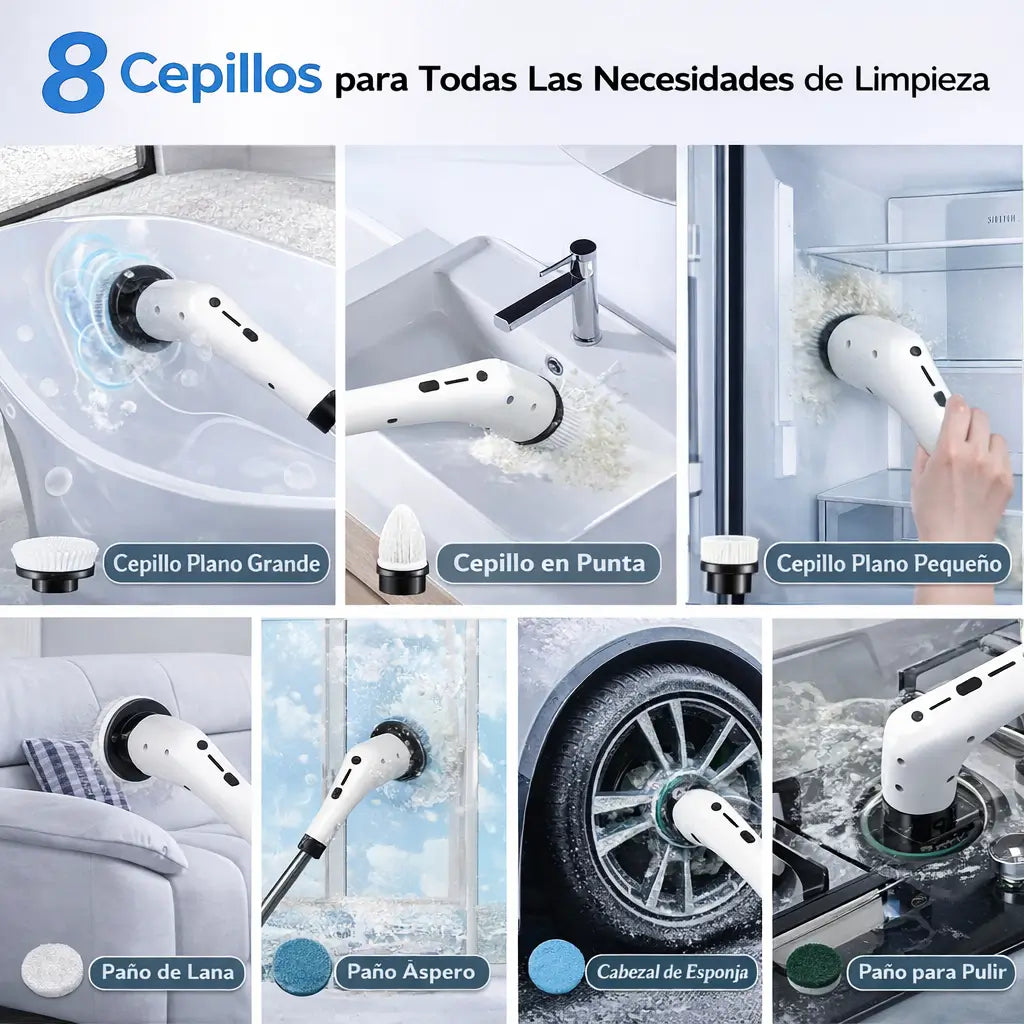 8 Cepillos para Todas Las Necesidades de Limpieza

Cepillo Plano Grande

Cepillo en Punta

Cepillo Plano Pequeño

Paño de Lana

Paño Áspero

Cabezal de Esponja

Paño para Pulir